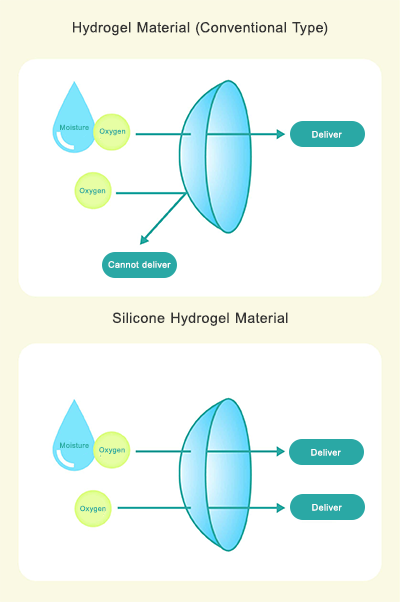 Hydrogel Material (Conventional Type)

Moisture

Oxygen

Deliver

Oxygen

Cannot deliver

Silicone Hydrogel Material

Moisture

Oxygen

Deliver

Oxygen

Deliver